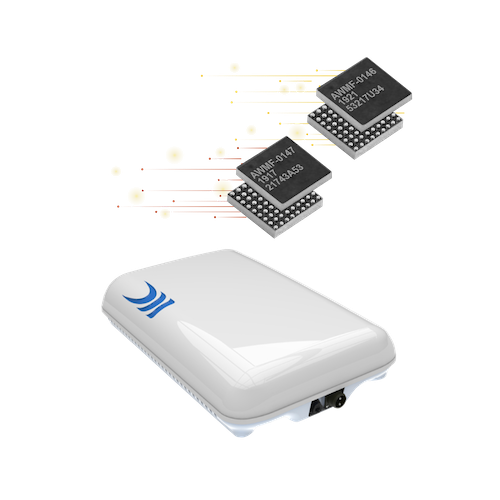 AWMF-0146
1921
53217U34

AWMF-0147
1917
21743A53